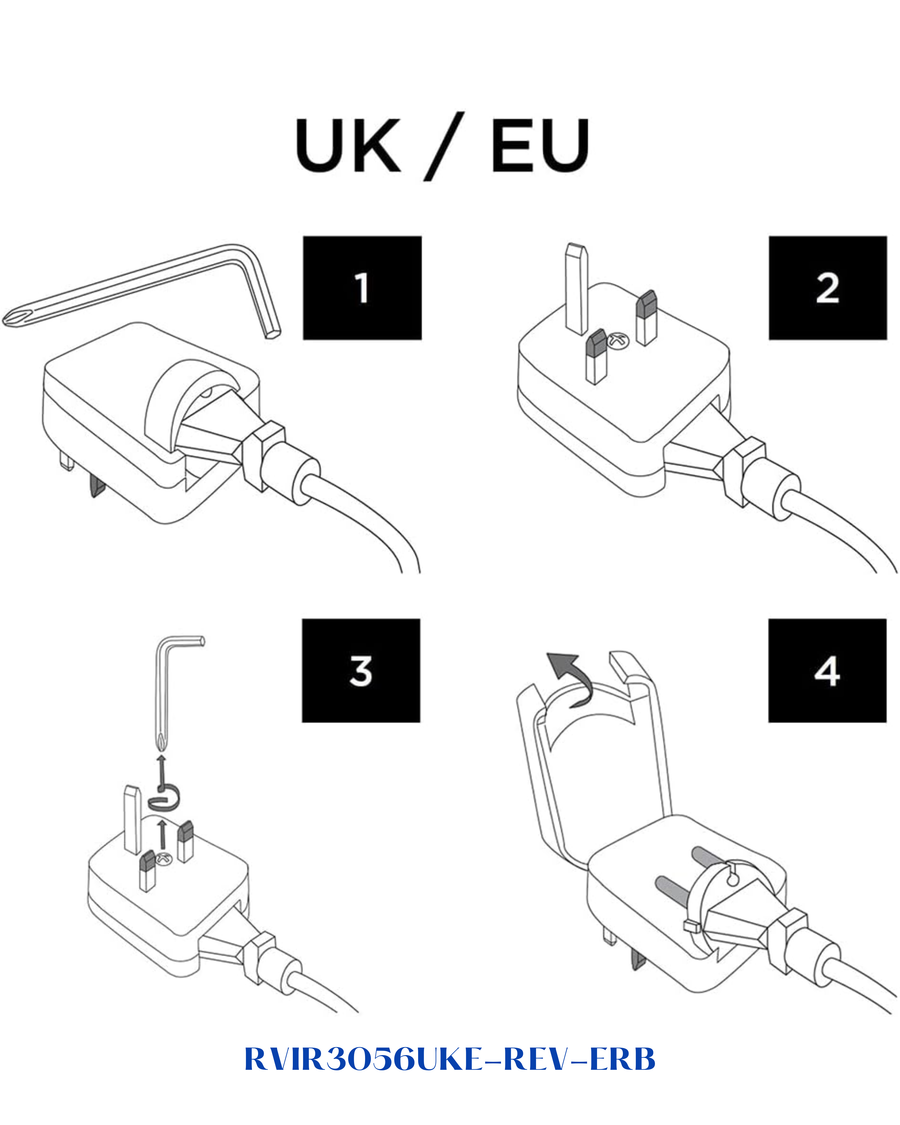 UK / EU

1

2

3

4

RVIR3056UKE-REV-ERB